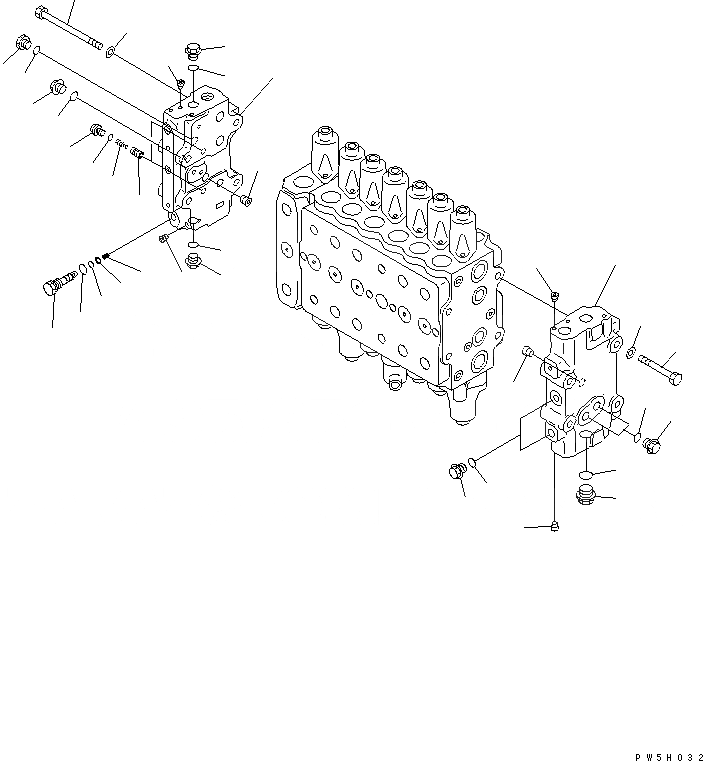 PW5H032