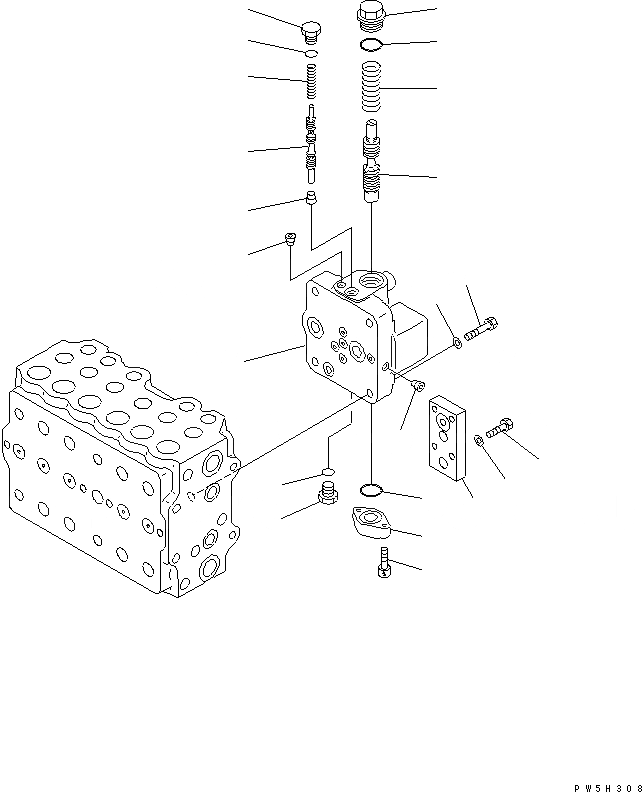 PW5H308