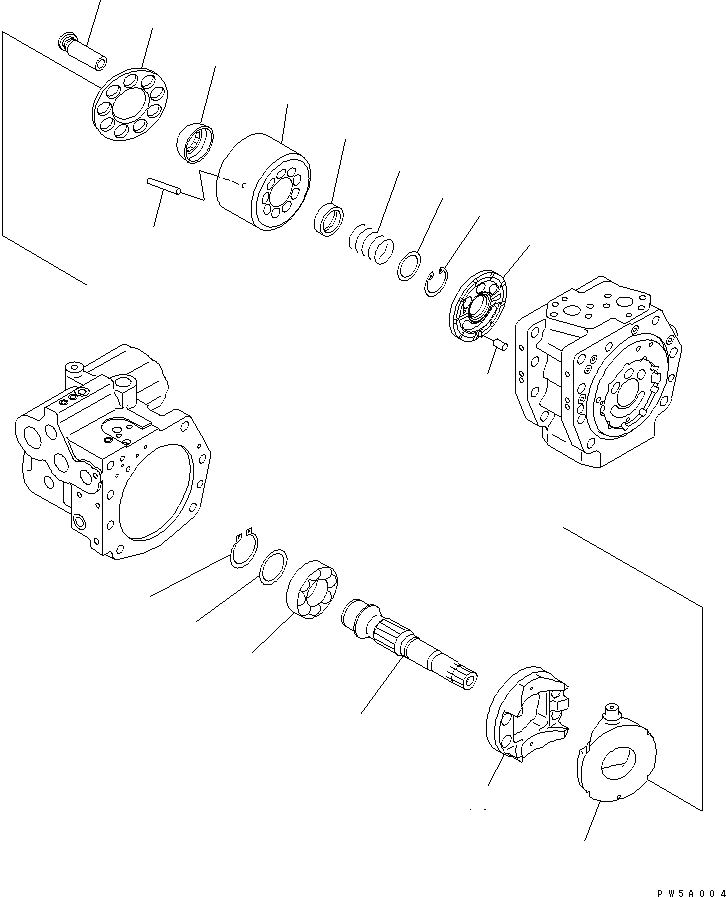 PW5A004