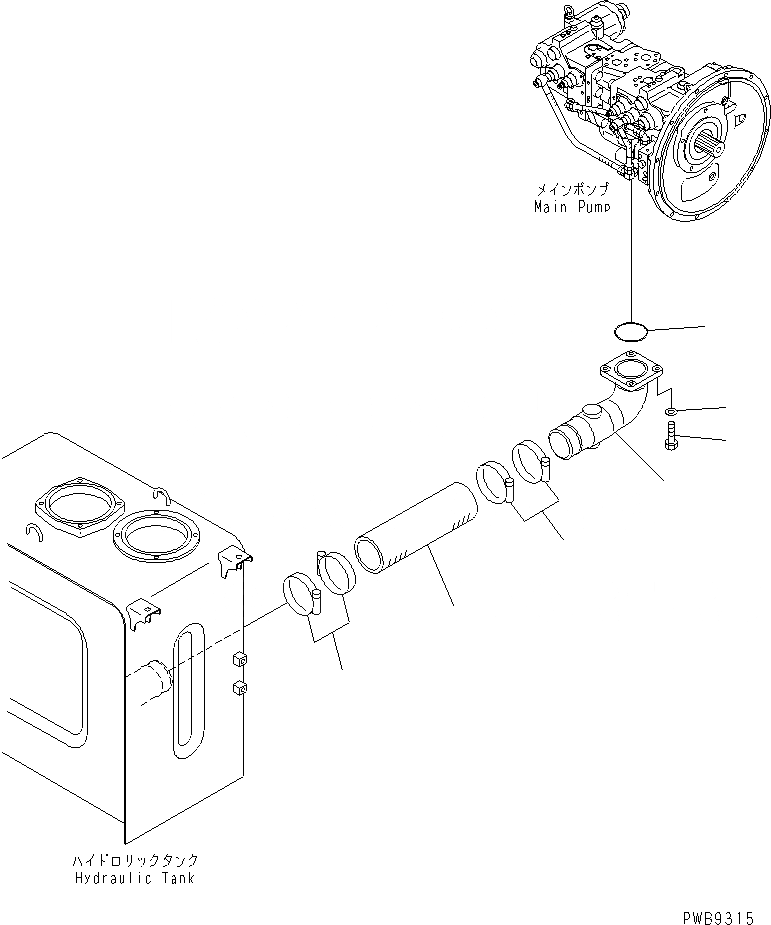 メインポンプ
Main Pump

ハイドロリックタンク
Hydraulic Tank

PWB9315