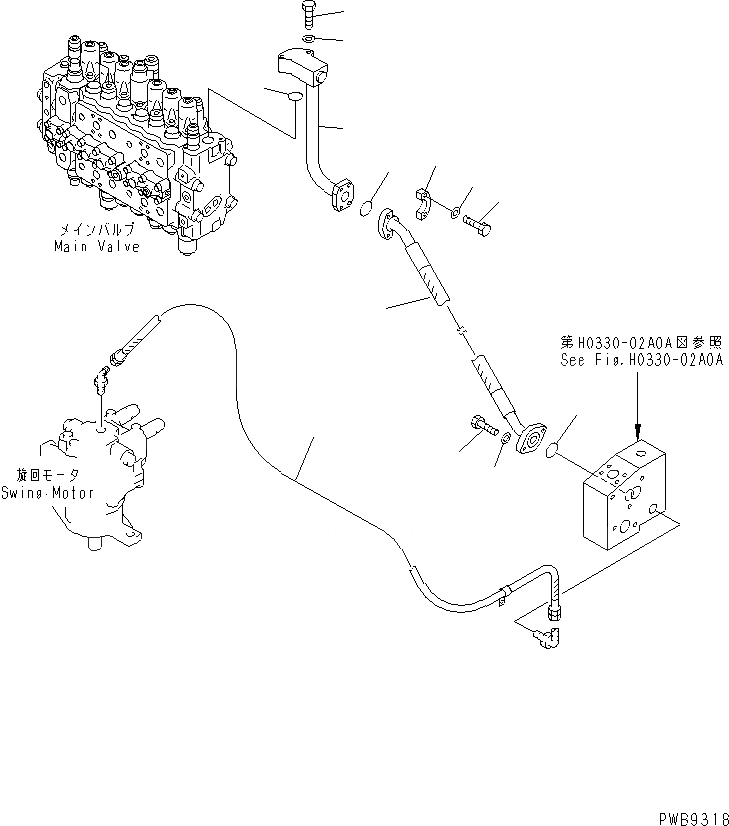 メインバルブ
Main Valve

第H0330-02A0A図参照
See Fig.H0330-02A0A

旋回モータ
Swing Motor

PWB9318