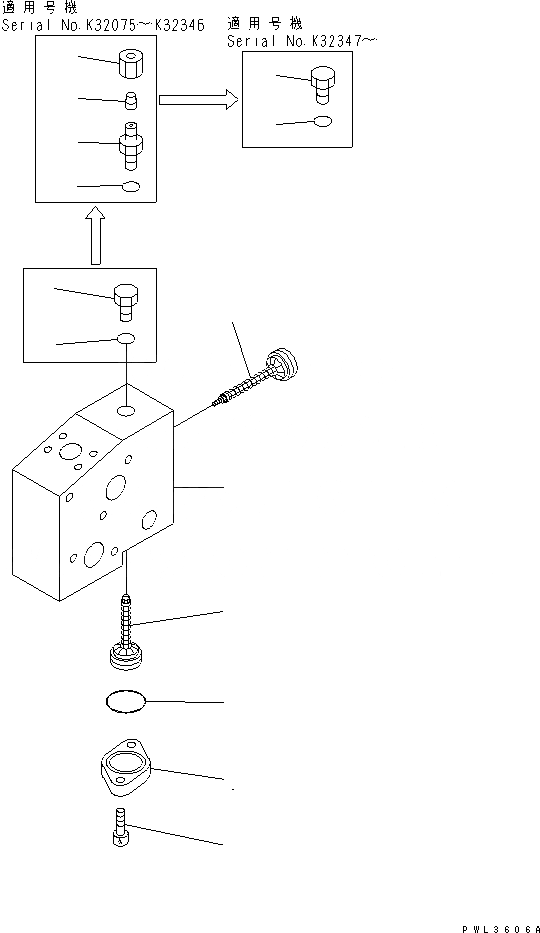 適用号機
Serial No.K32075~K32346

適用号機
Serial No.K32347~

PWL3606A