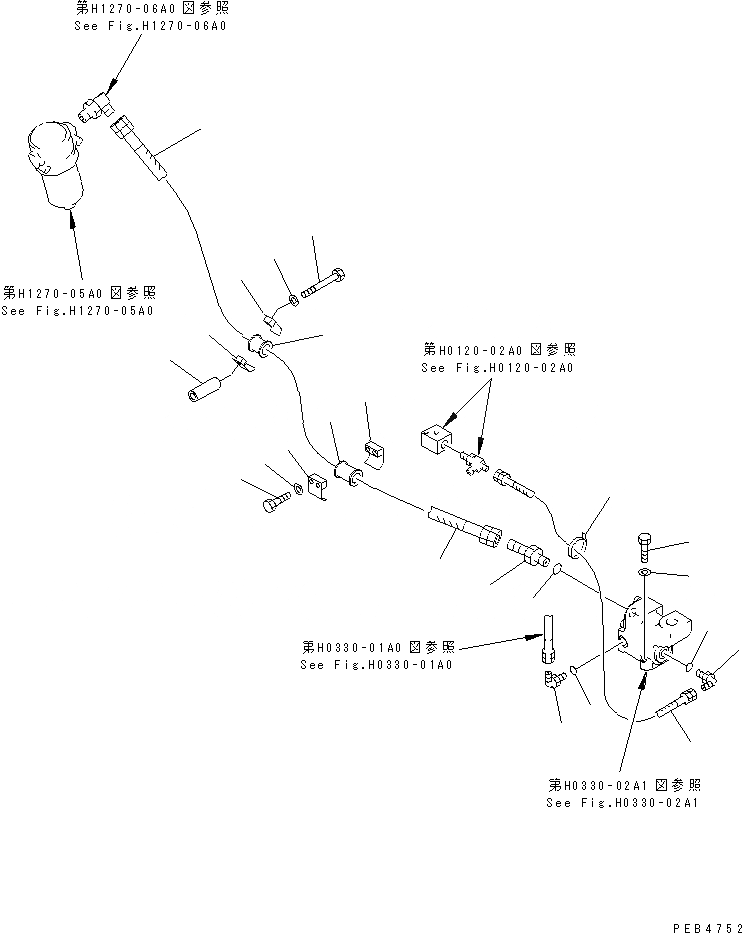 第H1270-06A0 図参照
See Fig.H1270-06A0

第H1270-05A0 図参照
See Fig.H1270-05A0

第H0120-02A0 図参照
See Fig.H0120-02A0

第H0330-01A0 図参照
See Fig.H0330-01A0

第H0330-02A1 図参照
See Fig.H0330-02A1

PEB4752