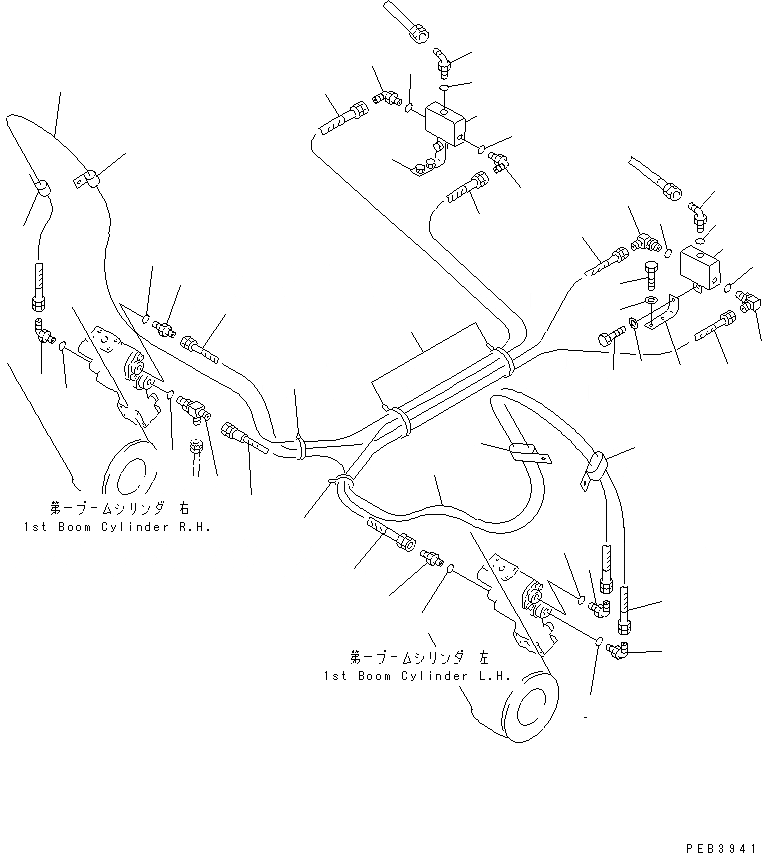 第一ブームシリンダ 右
1st Boom Cylinder R.H.

第一ブームシリンダ 左
1st Boom Cylinder L.H.

PEB3941