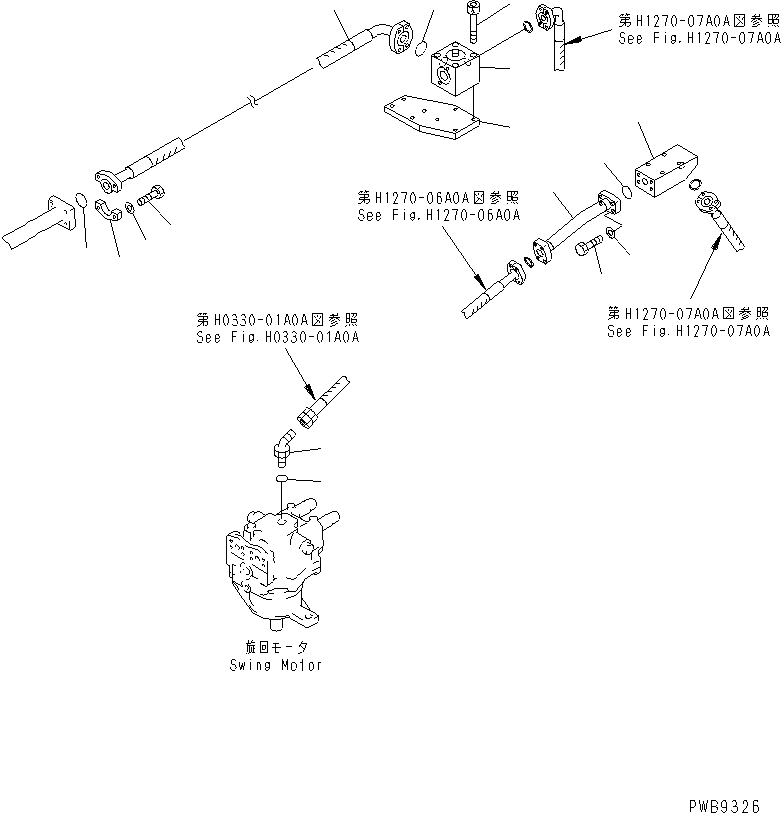 第H1270-07A0A図参照
See Fig.H1270-07A0A

第H1270-06A0A図参照
See Fig.H1270-06A0A

第H1270-07A0A図参照
See Fig.H1270-07A0A

第H0330-01A0A図参照
See Fig.H0330-01A0A

旋回モータ
Swing Motor

PWB9326