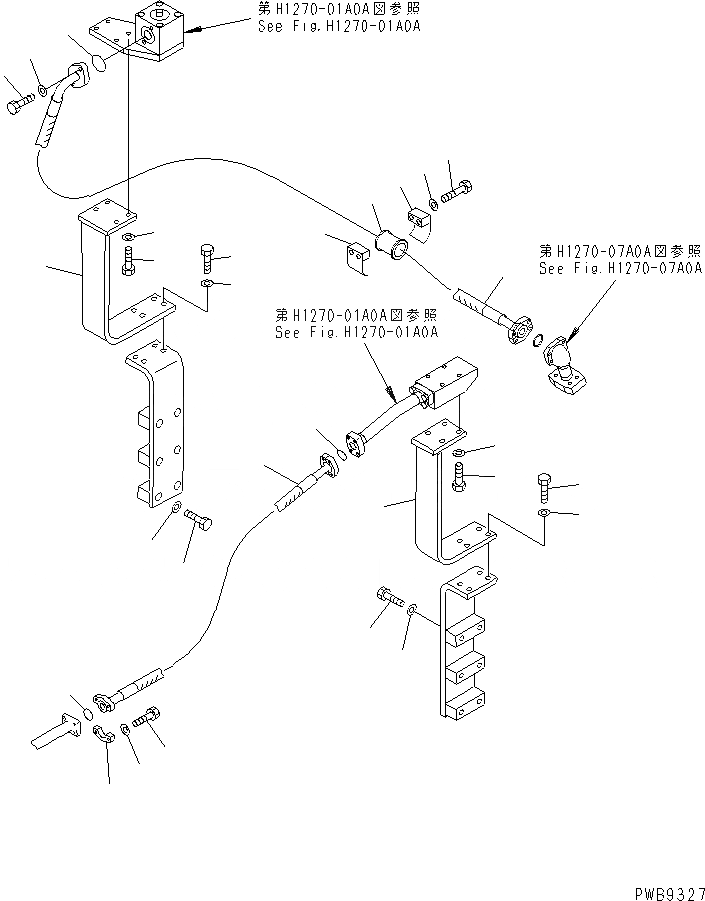 第H1270-01A0A図参照
See Fig.H1270-01A0A

第H1270-07A0A図参照
See Fig.H1270-07A0A

第H1270-01A0A図参照
See Fig.H1270-01A0A

PWB9327