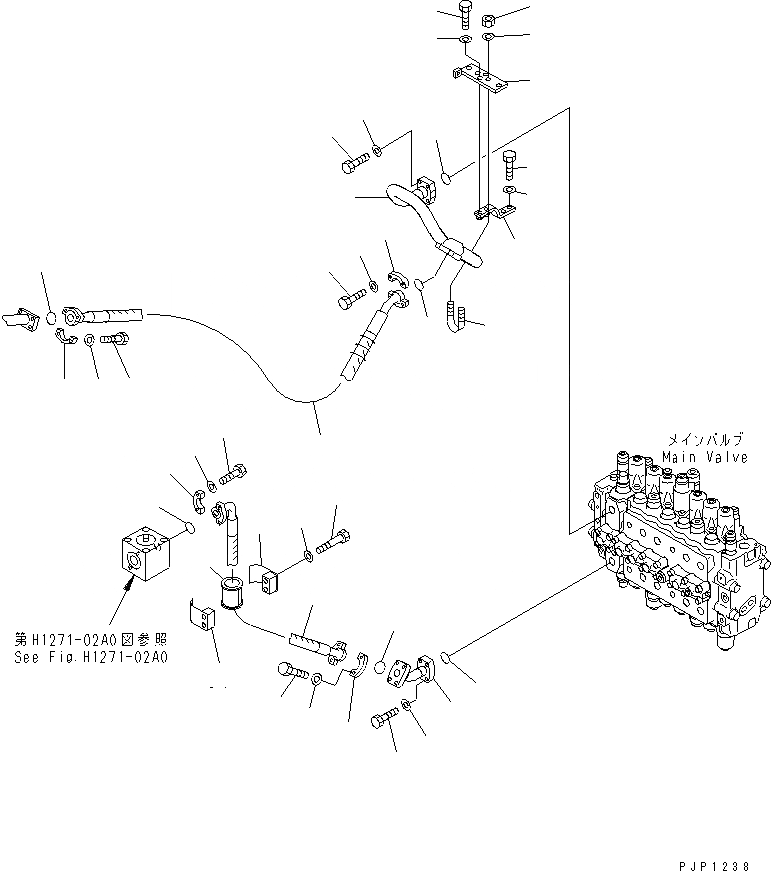 メインバルブ
Main Valve

第H1271-02A0図参照
See Fig.H1271-02A0

PJP1238