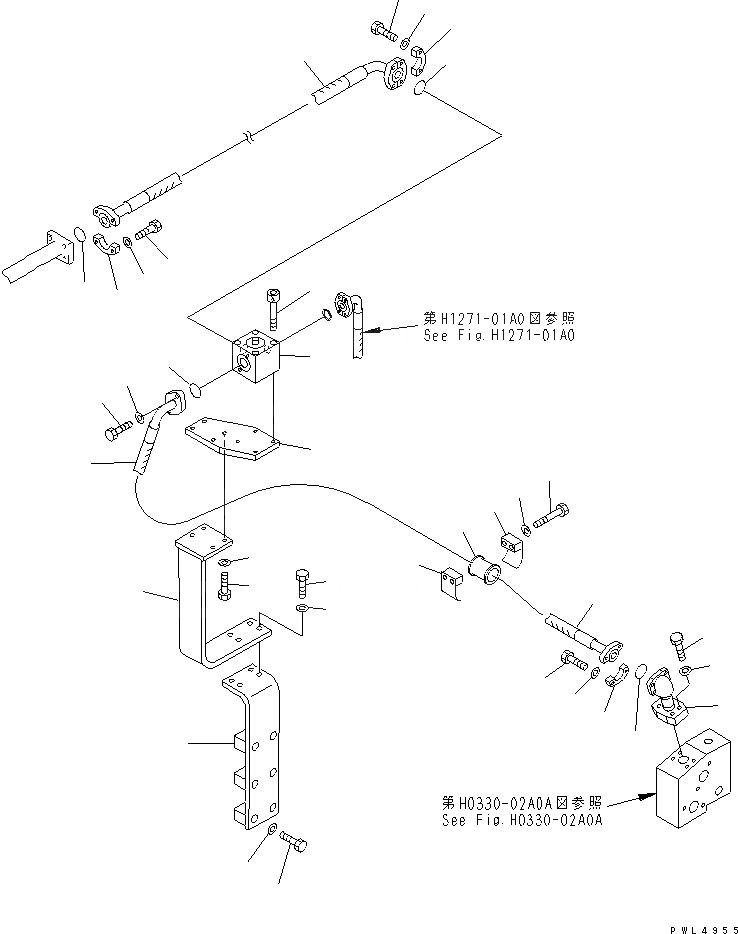 第H1271-01A0図参照
See Fig.H1271-01A0

第H0330-02A0A図参照
See Fig.H0330-02A0A

PWL4955