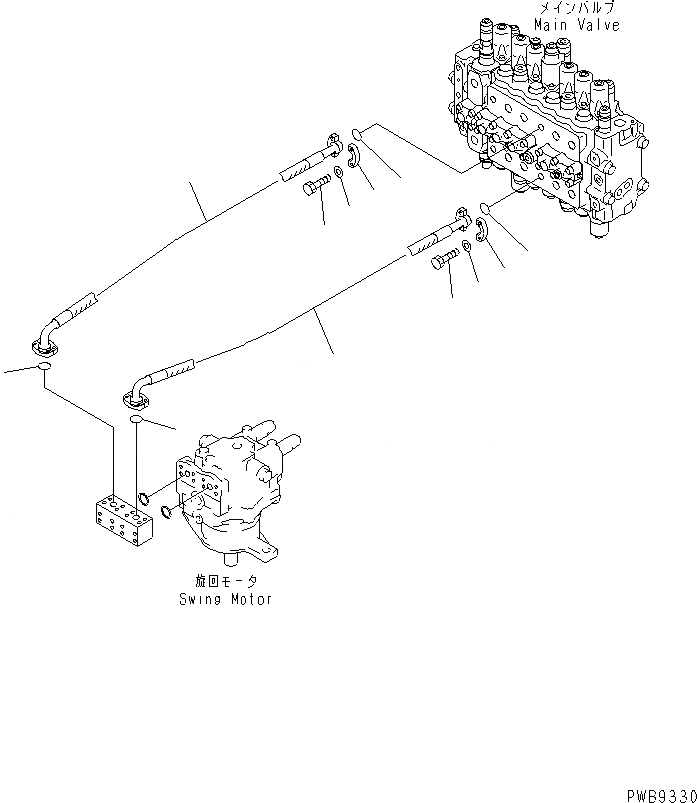 メインバルブ
Main Valve

旋回モータ
Swing Motor

PWB9330