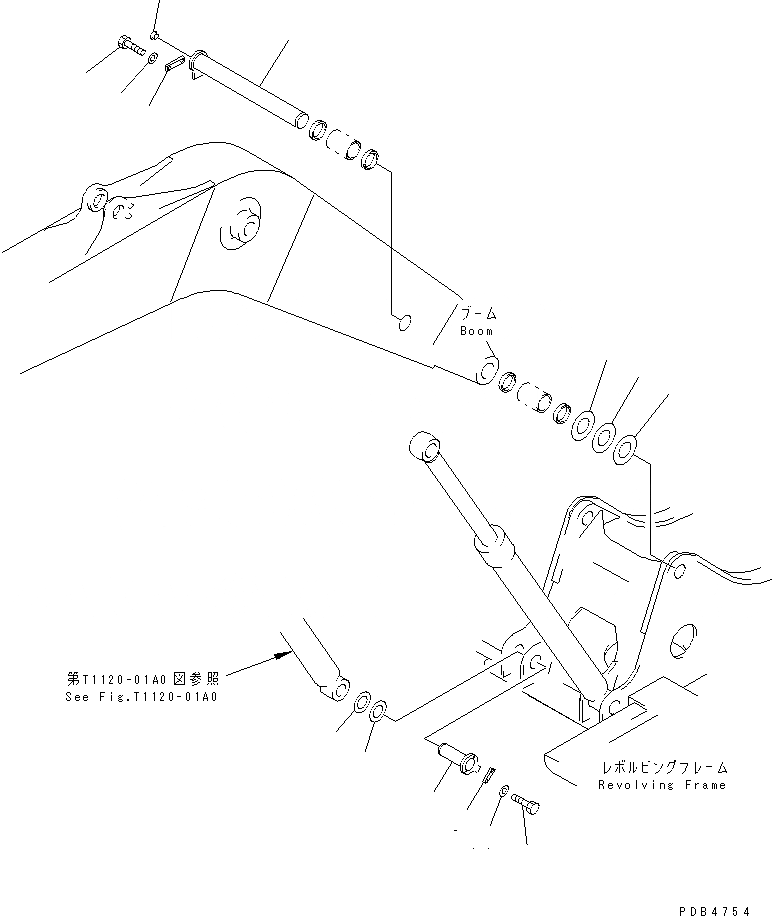 ブーム
Boom

第T1120-01A0図参照
See Fig.T1120-01A0

レボルビングフレーム
Revolving Frame

PDB4754