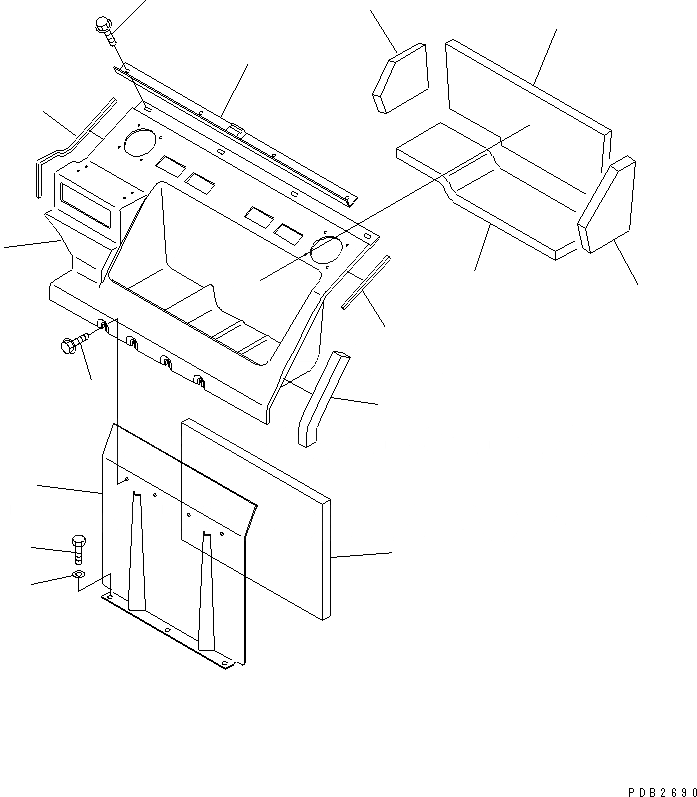 PDB2690