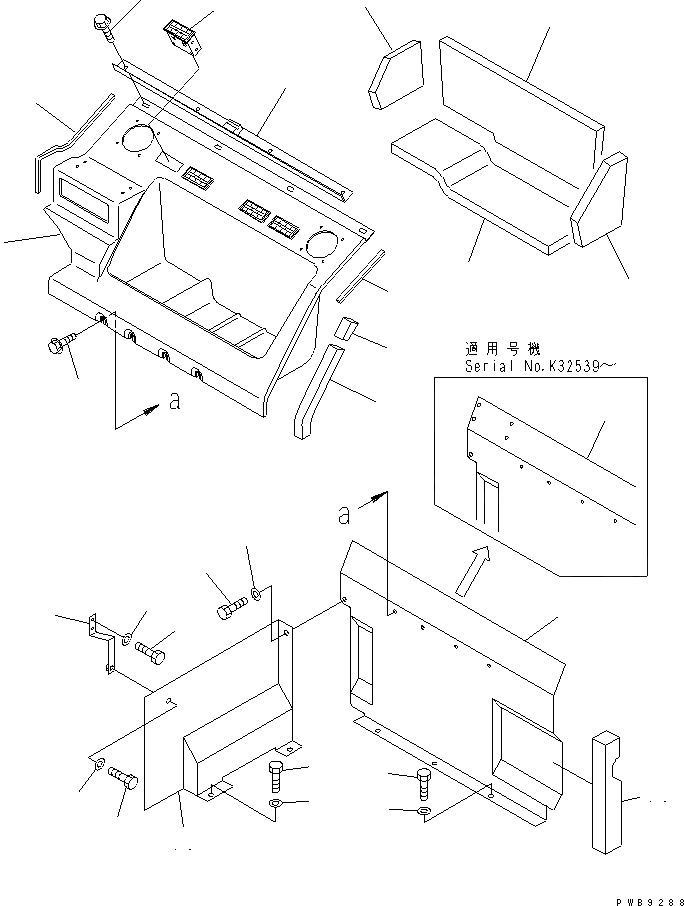 a

適用号機
Serial No.K32539～

a

PWB9288