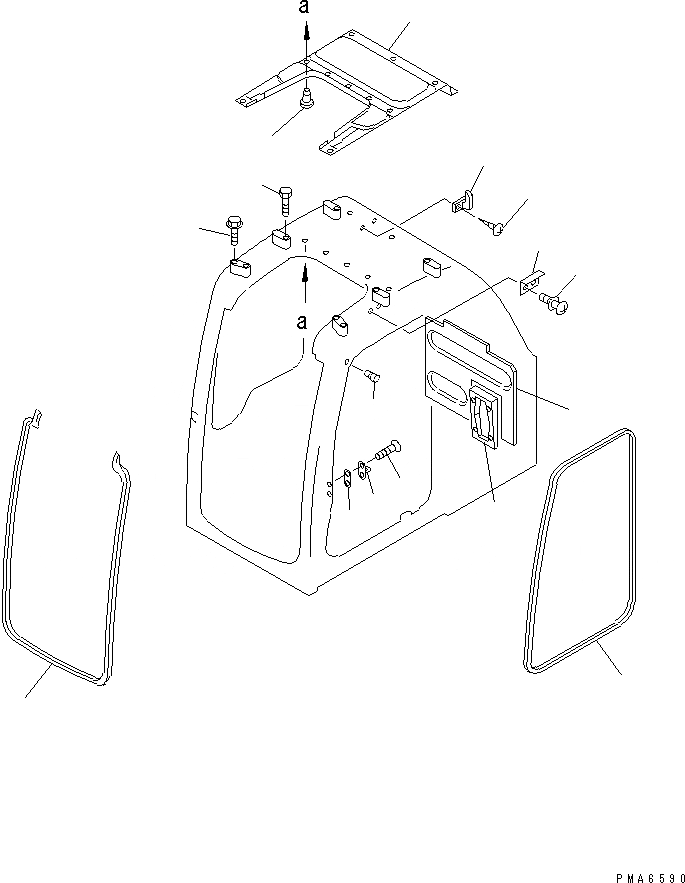 a

a

PMA6590