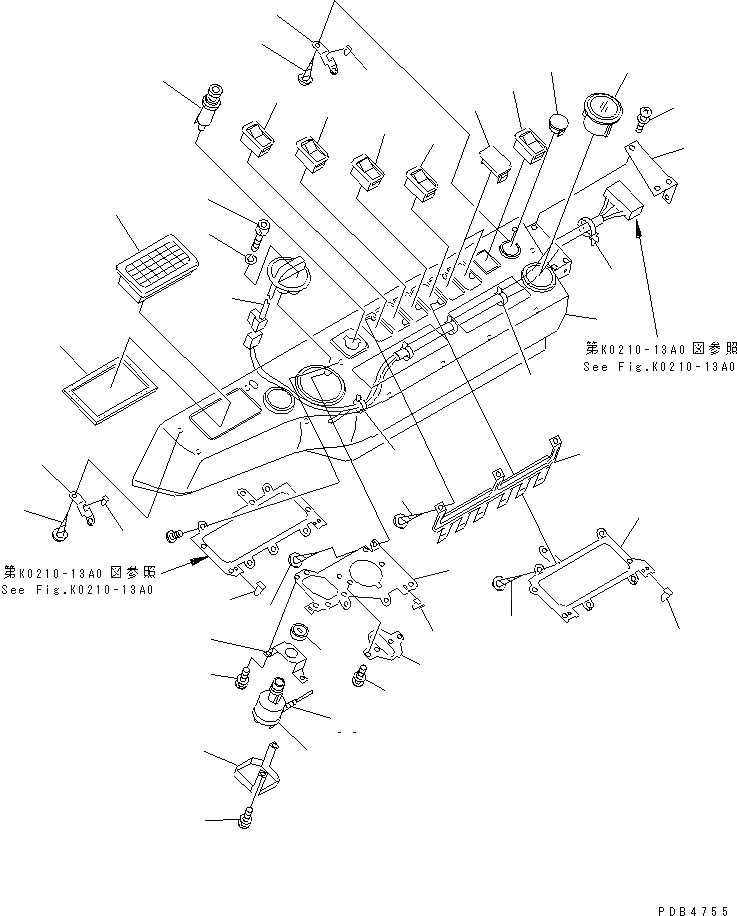 第K0210-13A0 図参照
See Fig.K0210-13A0

第K0210-13A0 図参照
See Fig.K0210-13A0

PDB4755