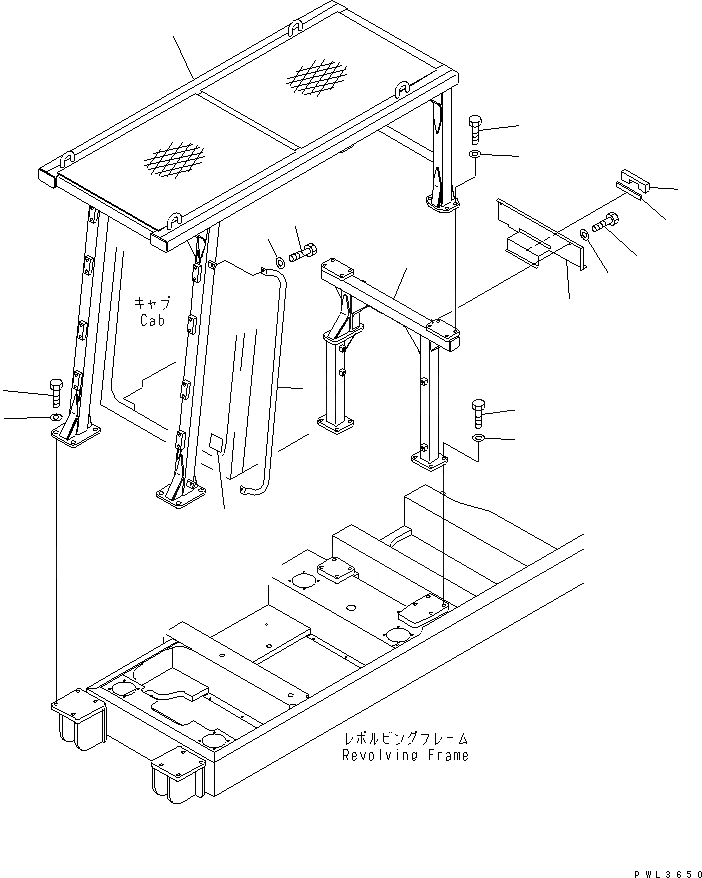 キャブ
Cab

レボルビングフレーム
Revolving Frame

PWL3650