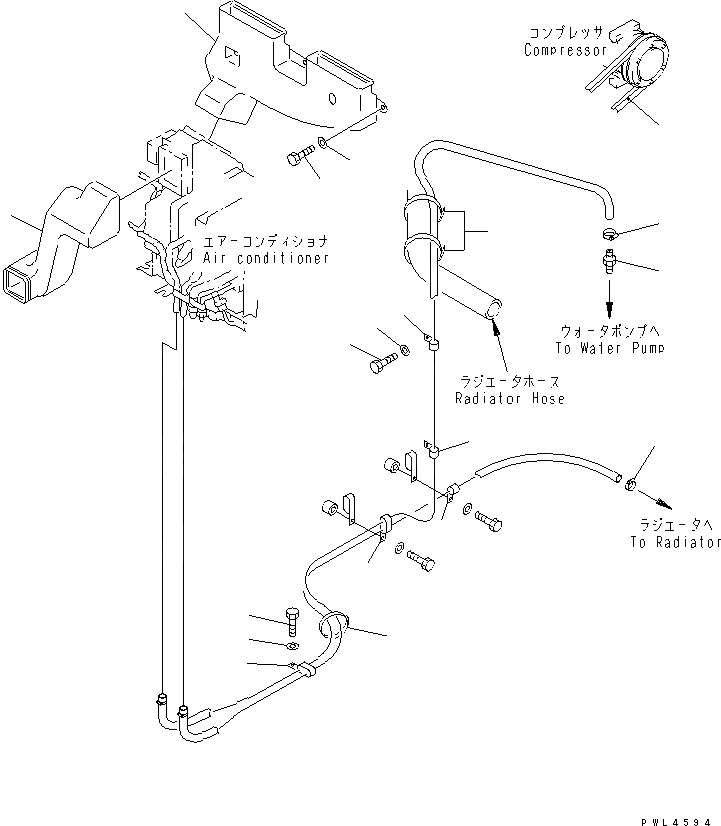 コンプレッサ
Compressor

エアーコンディショナ
Air conditioner

ウォータポンプへ
To Water Pump

ラジエータホース
Radiator Hose

ラジエータへ
To Radiator

PWL4594