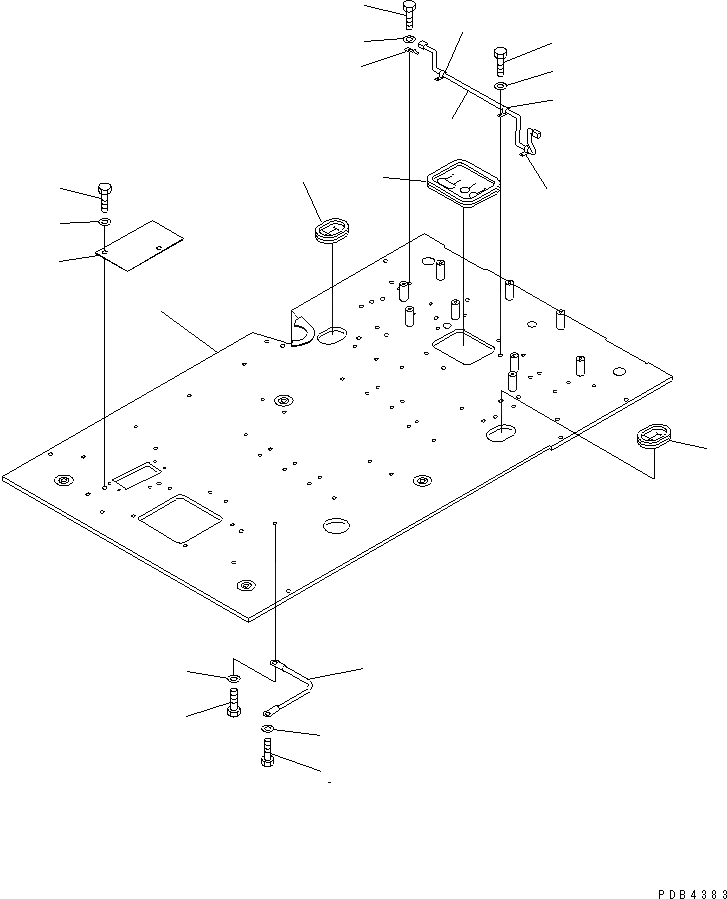 PDB4383