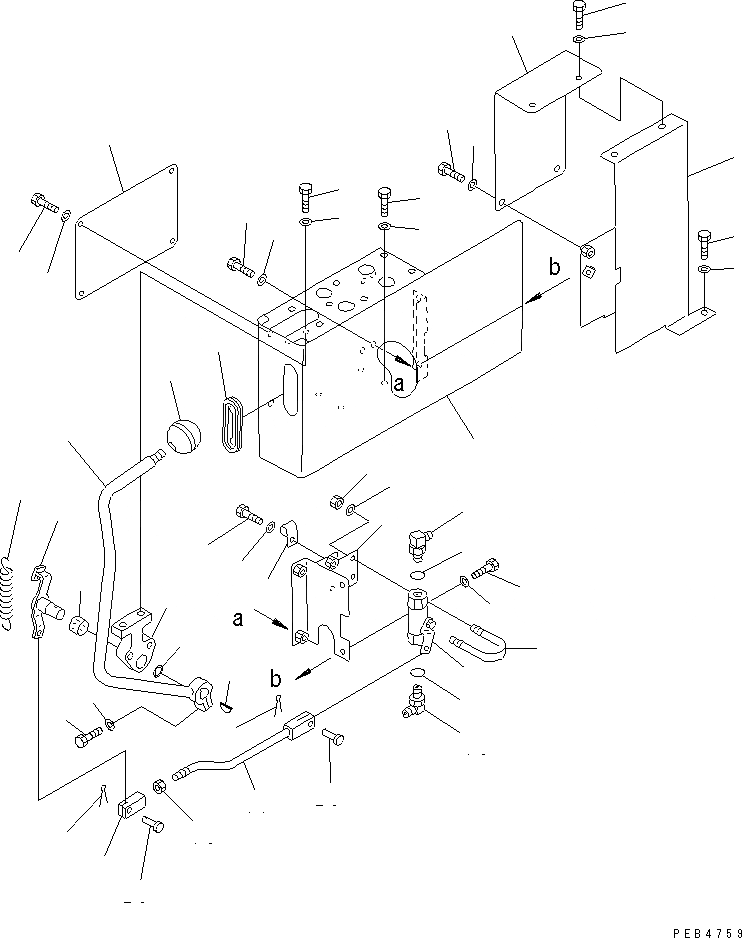 b
a
a
b
PEB4759