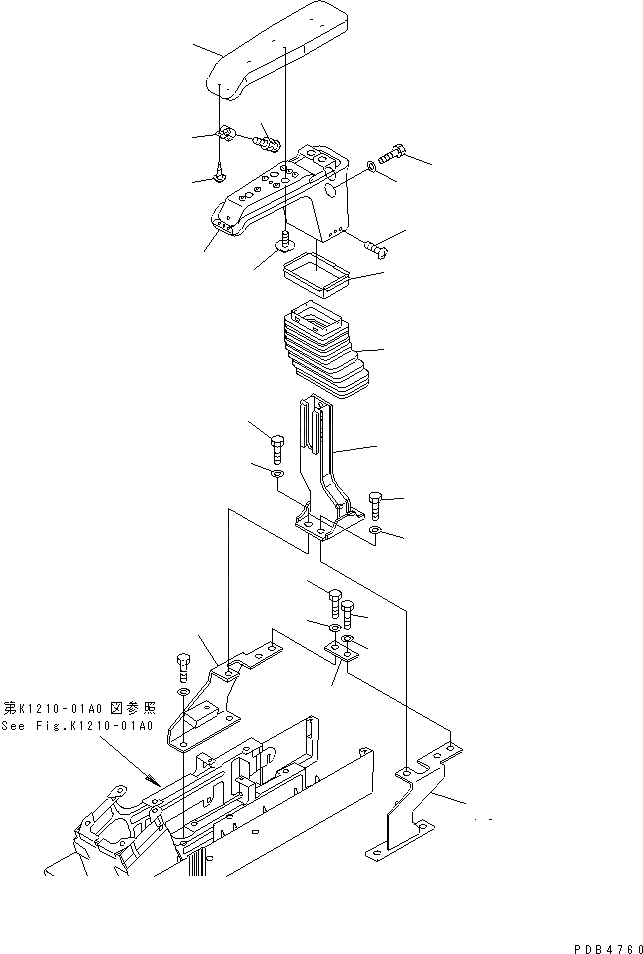 第K1210-01A0 図参照
See Fig.K1210-01A0

PDB4760