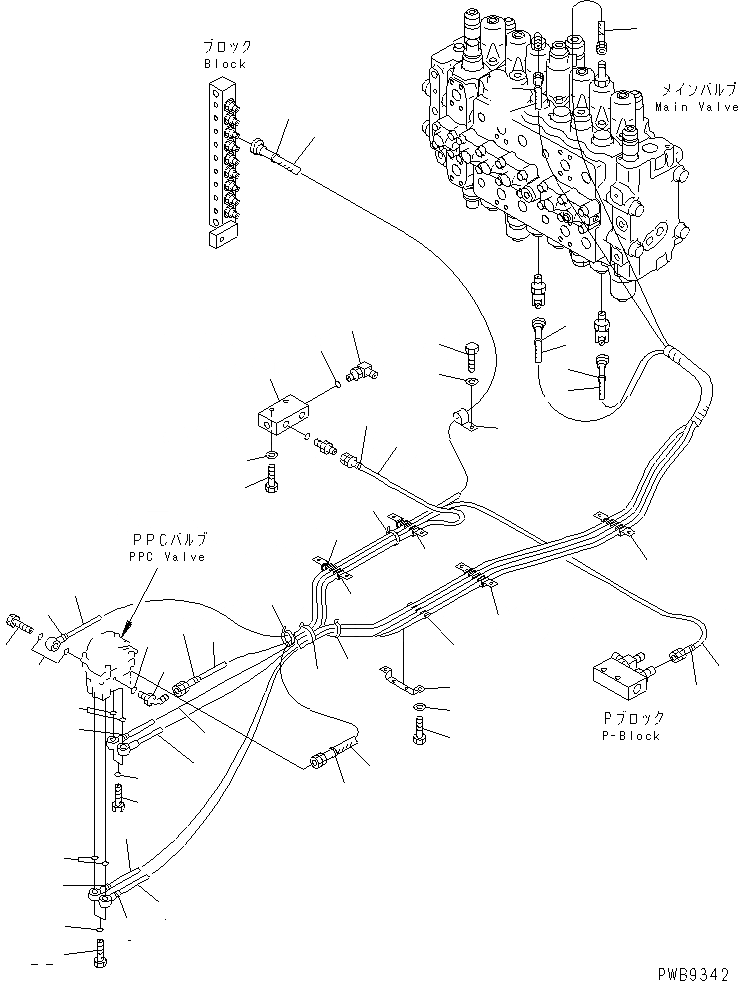 ブロック
Block

メインバルブ
Main Valve

PPCバルブ
PPC Valve

Pブロック
P-Block

PWB9342