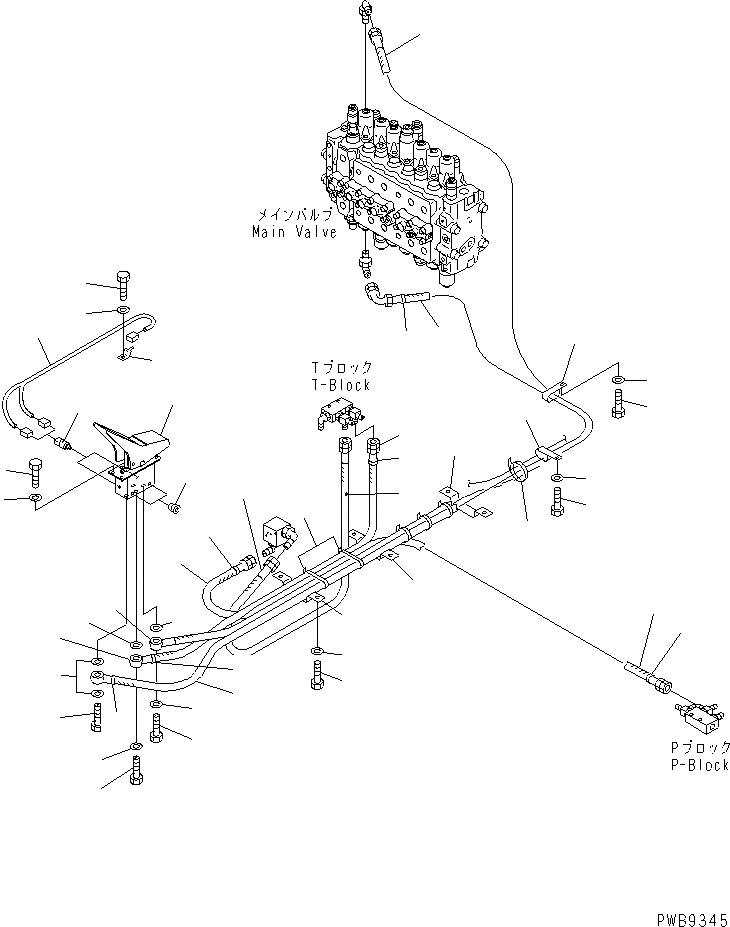 メインバルブ
Main Valve

Tブロック
T-Block

Pブロック
P-Block

PWB9345