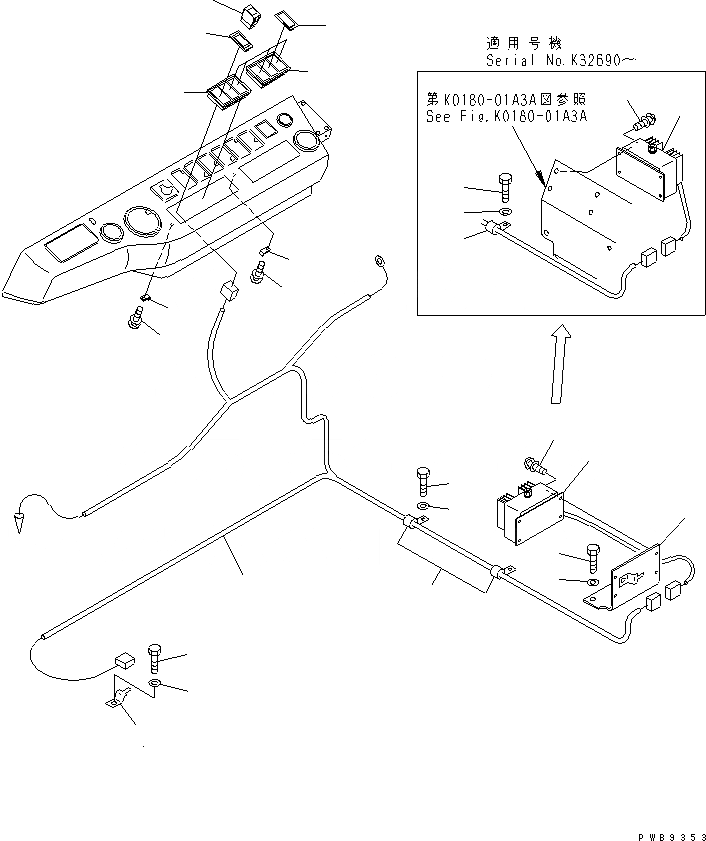 適用号機
Serial No.K32690～

第K0180-01A3A図参照
See Fig.K0180-01A3A

PWB9353