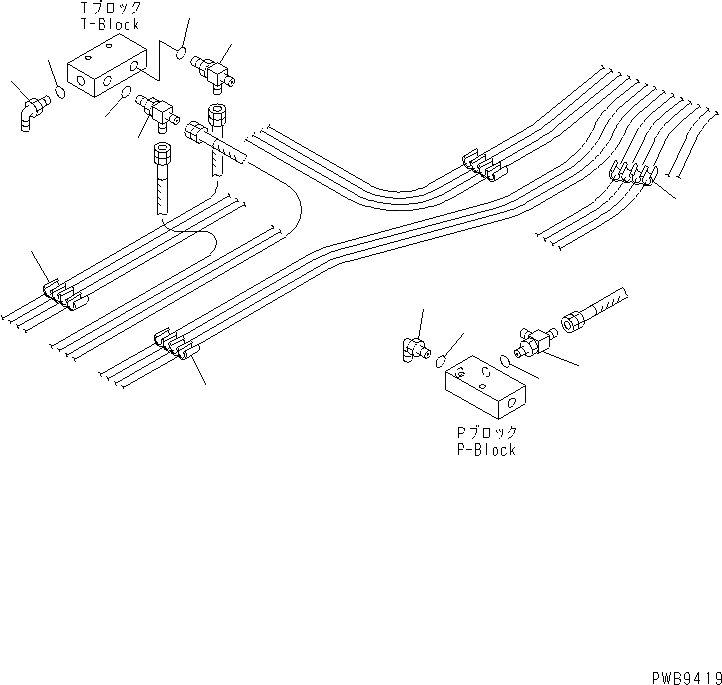 Tブロック
T-Block

Pブロック
P-Block

PWB9419