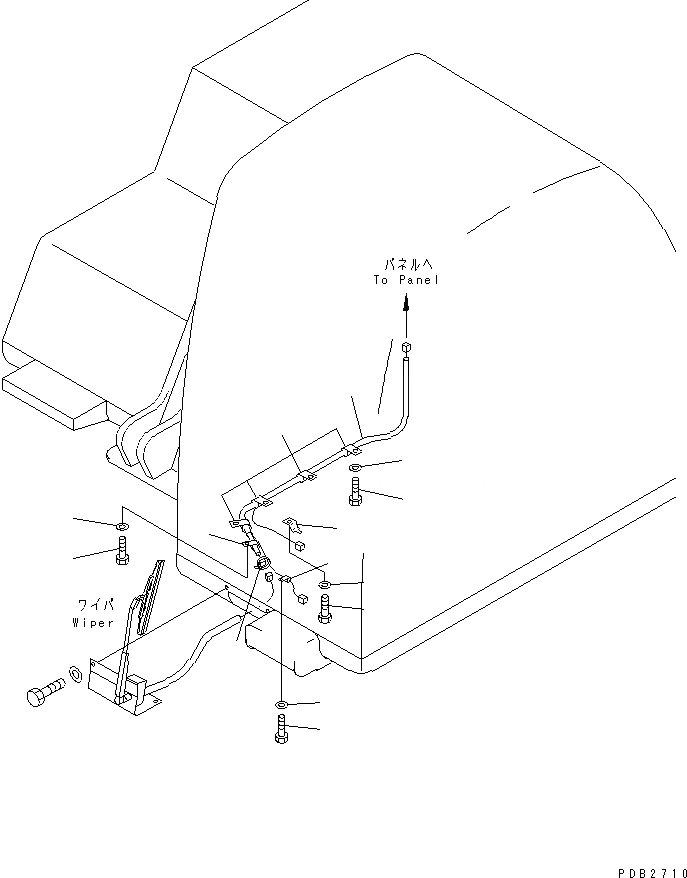 パネルへ
To Panel

ワイパ
Wiper

PDB2710