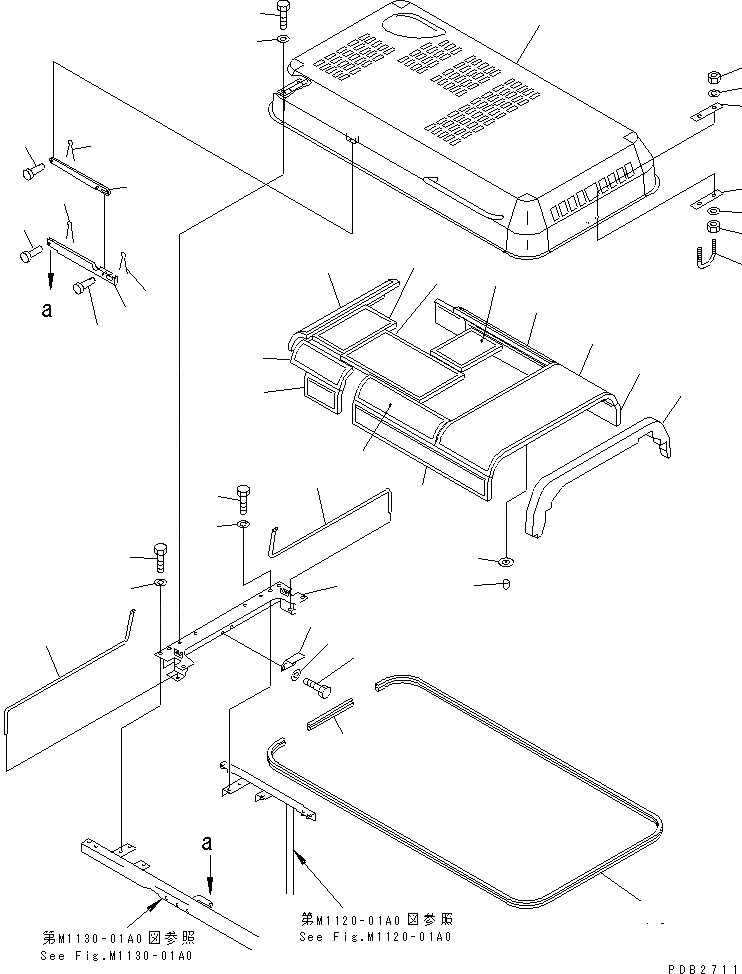 a

a

第M1130-01A0図参照
See Fig.M1130-01A0

第M1120-01A0図参照
See Fig.M1120-01A0

PDB2711