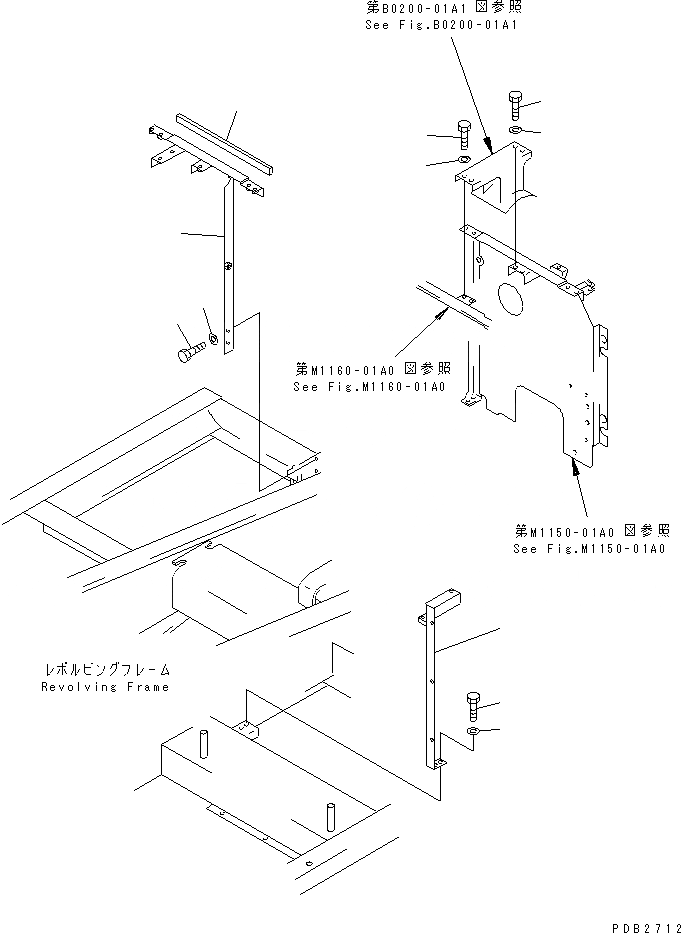 第B0200-01A1 図参照
See Fig.B0200-01A1

第M1160-01A0 図参照
See Fig.M1160-01A0

第M1150-01A0 図参照
See Fig.M1150-01A0

レボルビングフレーム
Revolving Frame

PDB2712