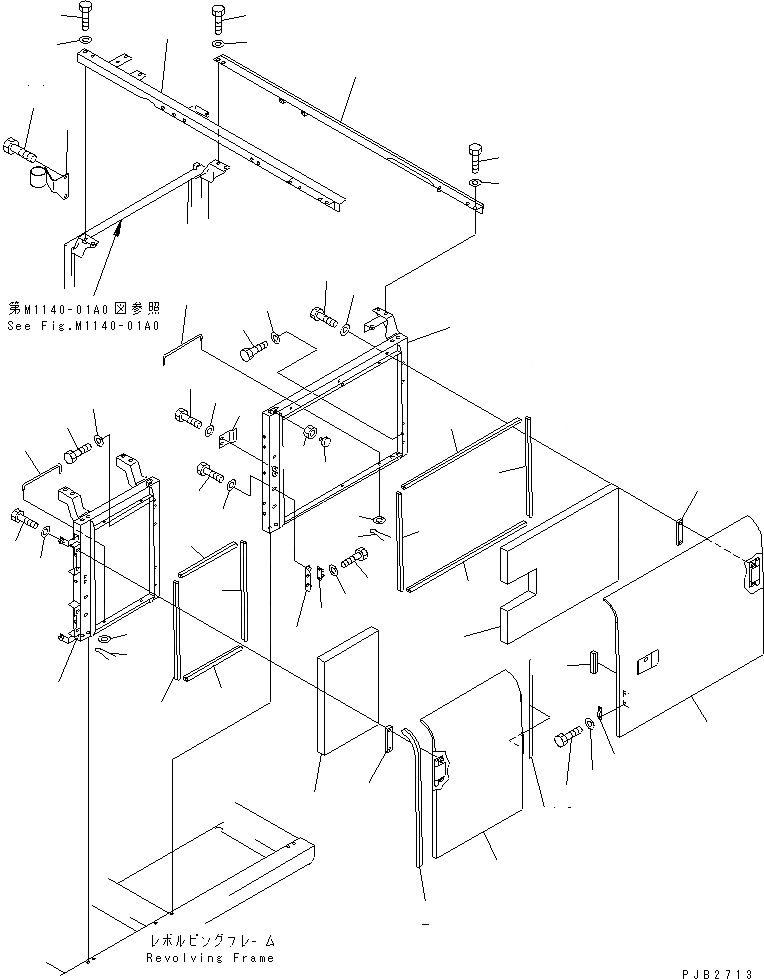 第M1140-01A0図参照
See Fig.M1140-01A0

レボルビングフレーム
Revolving Frame

PJB2713