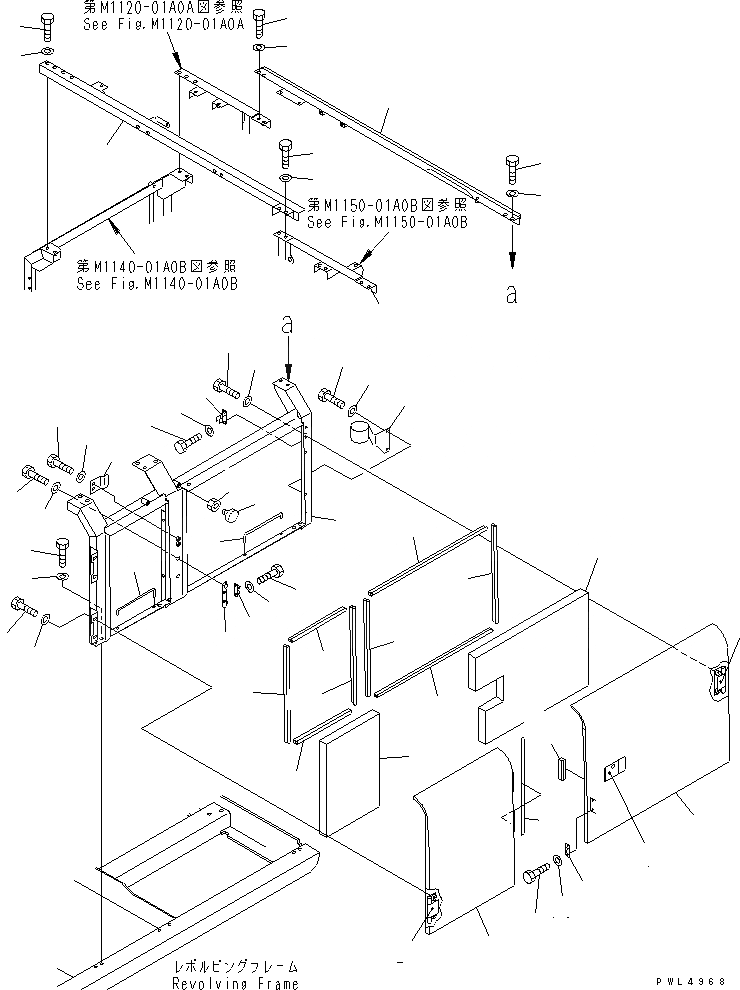 第M1120-01A0A図参照
See Fig.M1120-01A0A

第M1150-01A0B図参照
See Fig.M1150-01A0B

第M1140-01A0B図参照
See Fig.M1140-01A0B

a

a

レボルビングフレーム
Revolving Frame

PWL4968