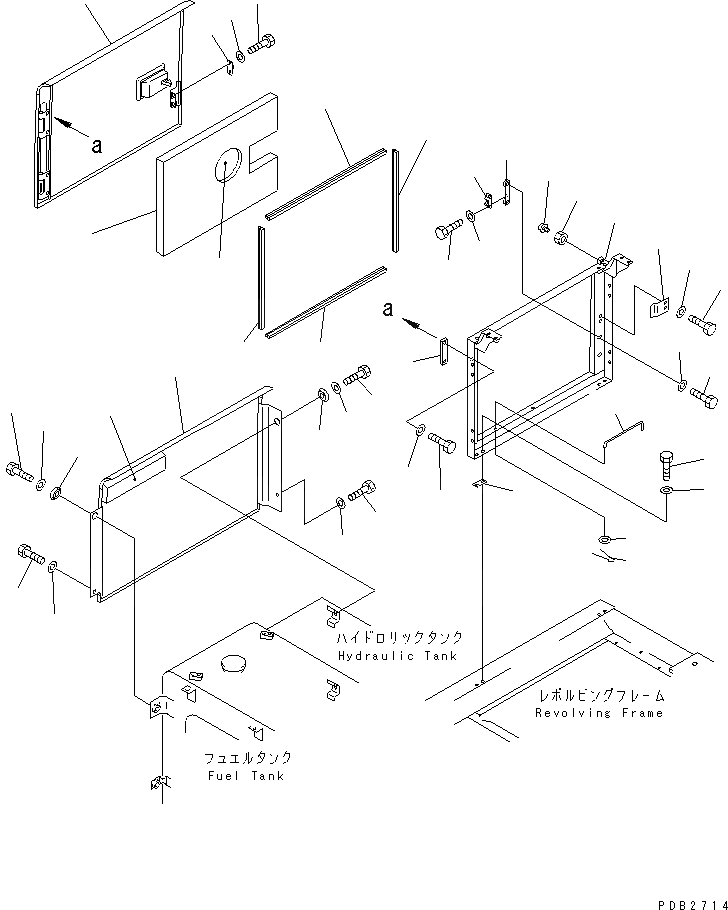 a

a

ハイドロリックタンク
Hydraulic Tank

レボルビングフレーム
Revolving Frame

フュエルタンク
Fuel Tank

PDB2714