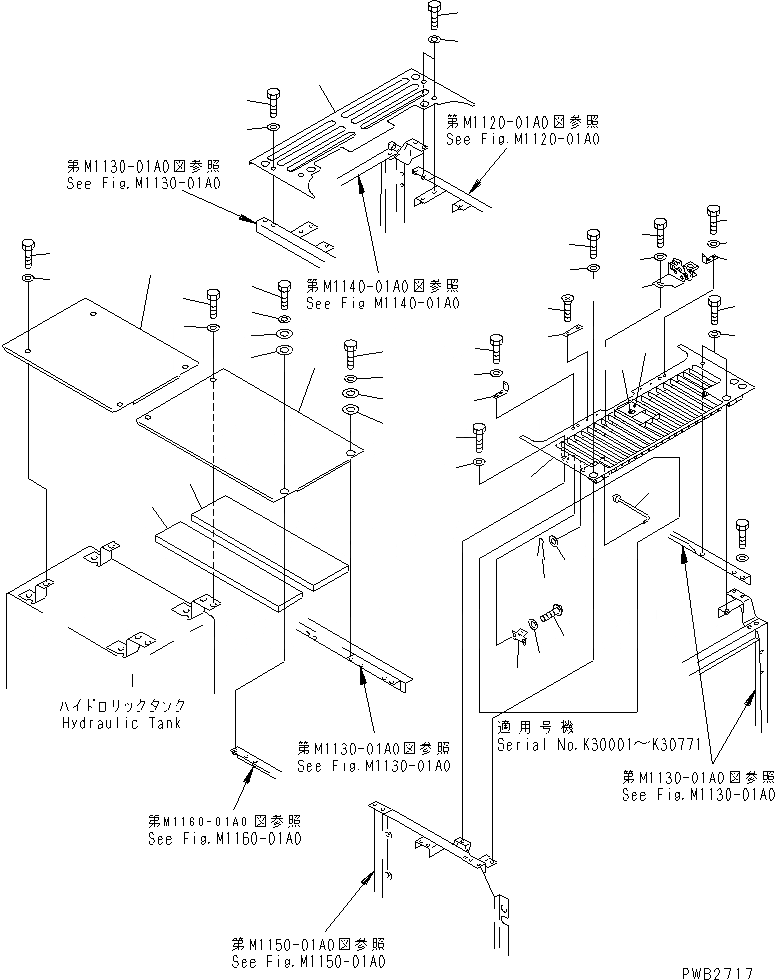 第M1120-01A0図参照
See Fig.M1120-01A0

第M1130-01A0図参照
See Fig.M1130-01A0

第M1140-01A0図参照
See Fig M1140-01A0

ハイドロリックタンク
Hydraulic Tank

第M1130-01A0図参照
See Fig.M1130-01A0

適用号機
Serial No.K30001~K30771

第M1130-01A0図参照
See Fig.M1130-01A0

第M1160-01A0図参照
See Fig.M1160-01A0

第M1150-01A0図参照
See Fig.M1150-01A0

PWB2717