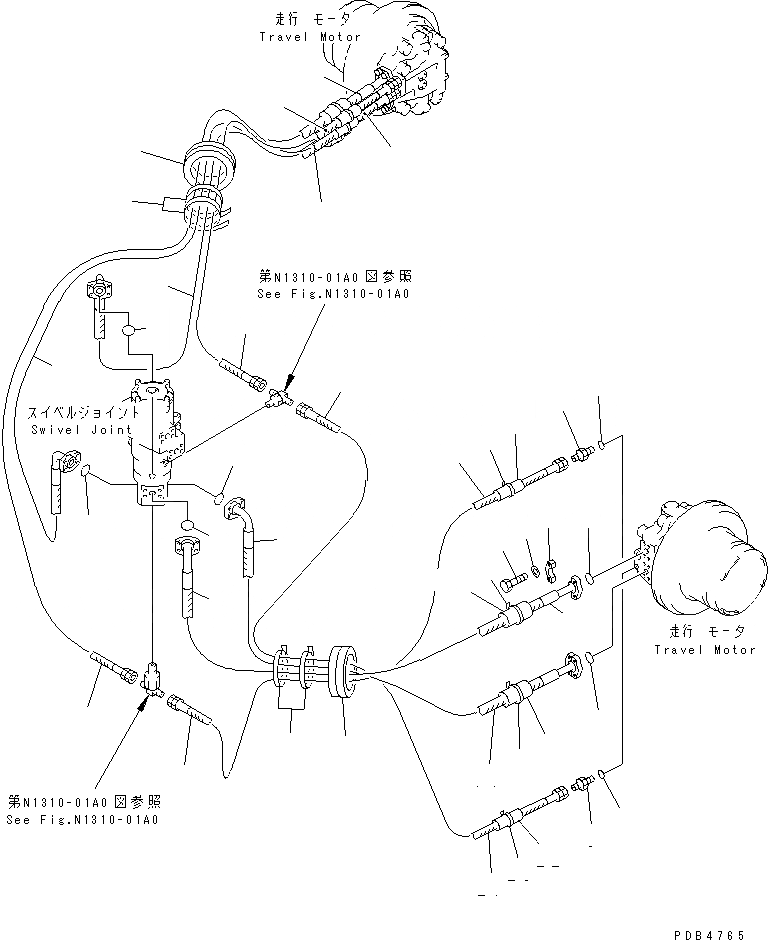 走行 モータ
Travel Motor

第N1310-01A0図参照
See Fig.N1310-01A0

スイベルジョイント
Swivel Joint

走行 モータ
Travel Motor

第N1310-01A0図参照
See Fig.N1310-01A0

PDB4765