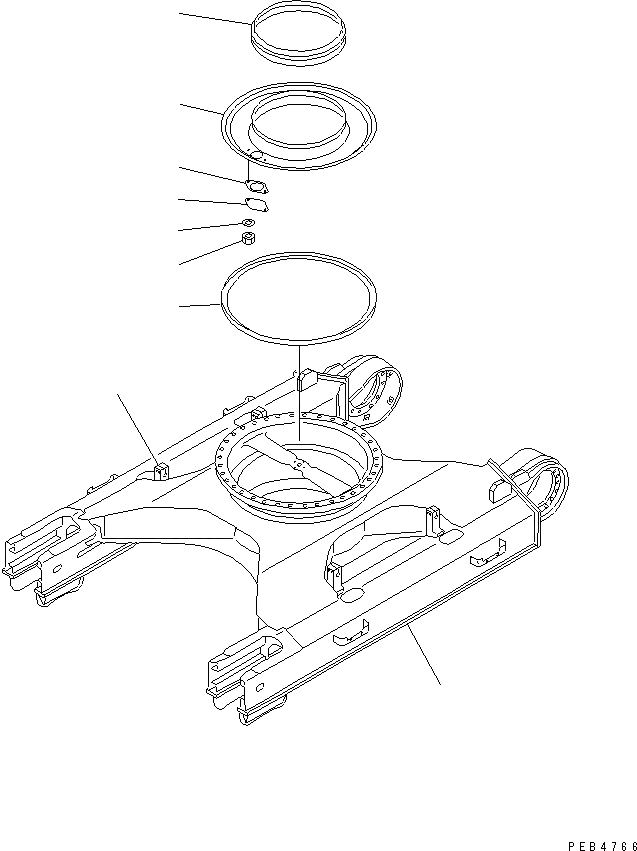 PEB4766