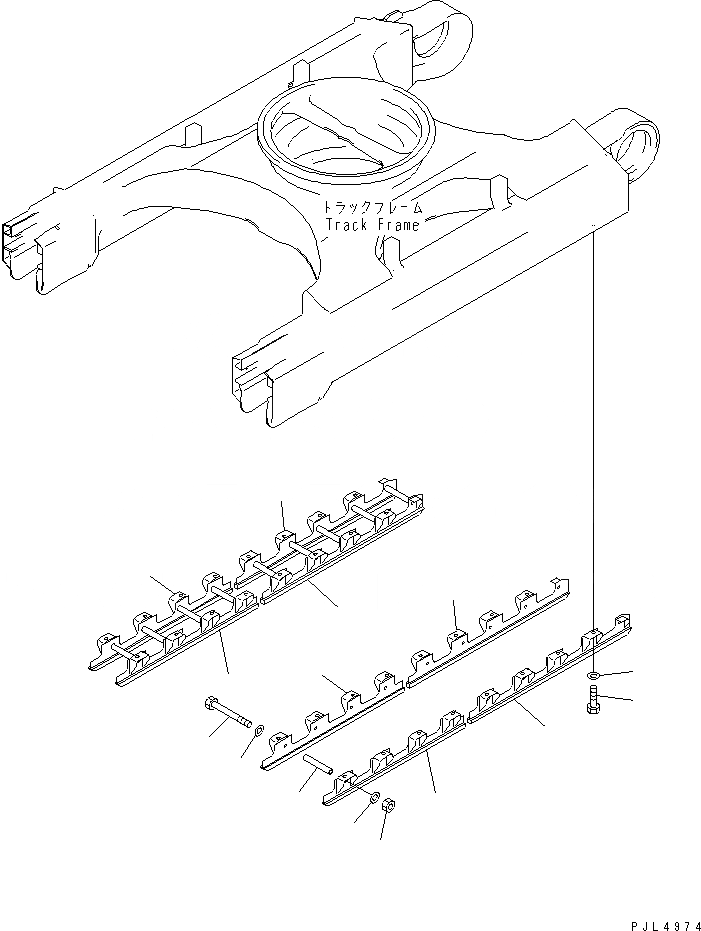 トラックフレーム
Track Frame

PJL4974