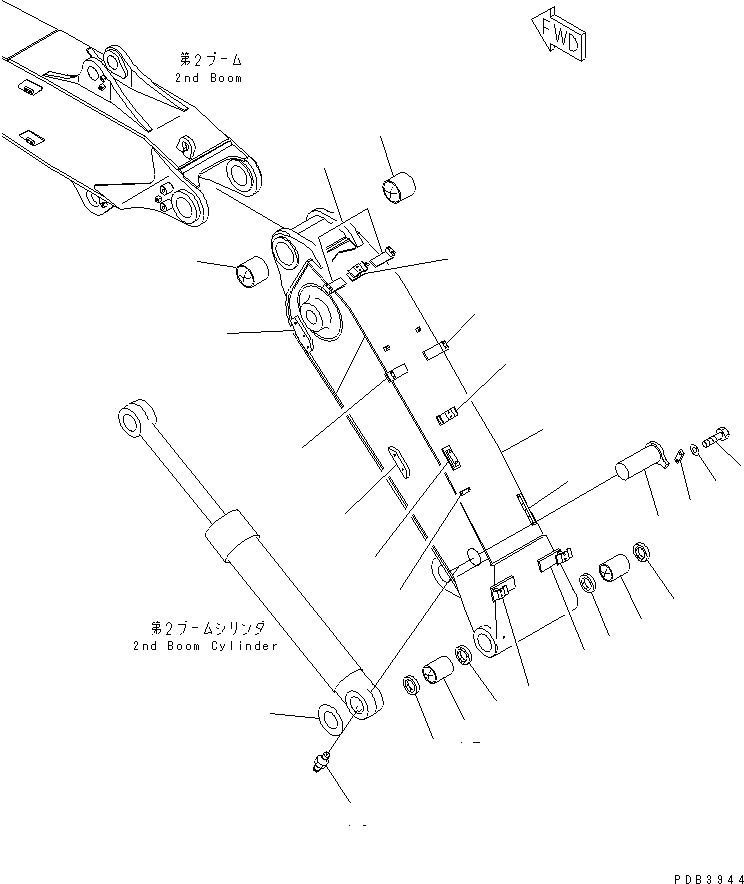 FWD

第2ブーム
2nd Boom

第2ブームシリンダ
2nd Boom Cylinder

PDB3944