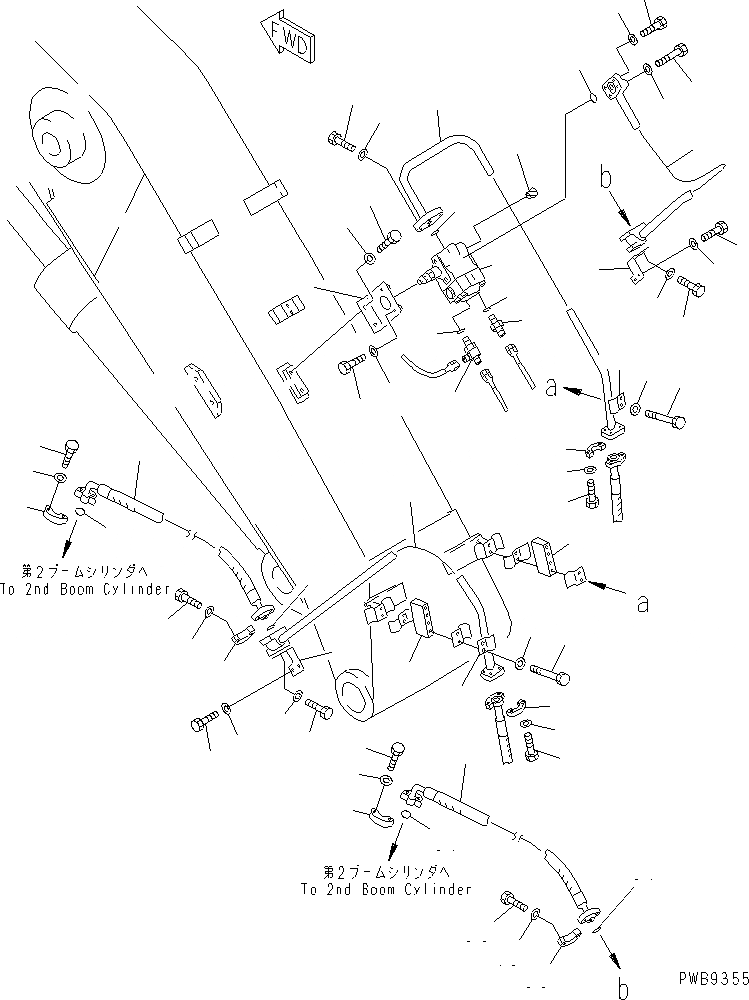 FWD

b

a

第2ブームシリンダへ
To 2nd Boom Cylinder

a

第2ブームシリンダへ
To 2nd Boom Cylinder

b

PWB9355