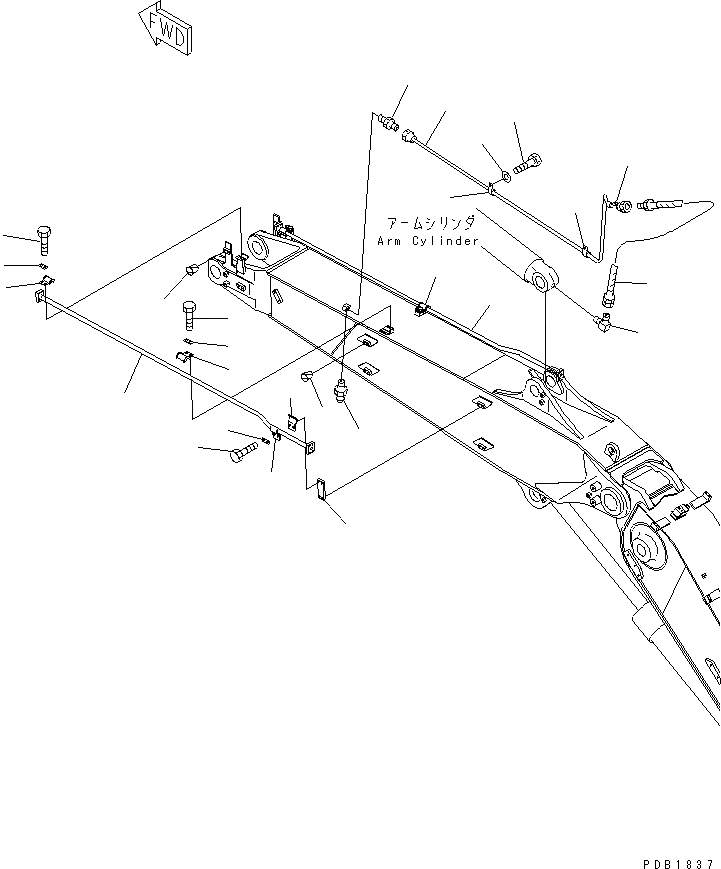 FWD

アームシリンダ
Arm Cylinder

PDB1837