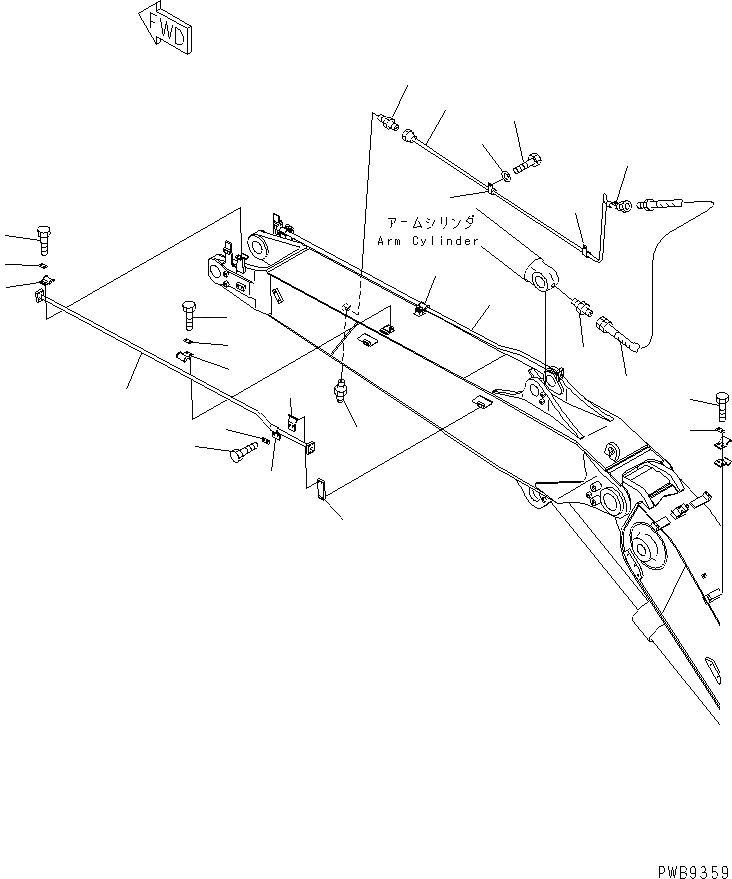 FWD

アームシリンダ
Arm Cylinder

PWB9359