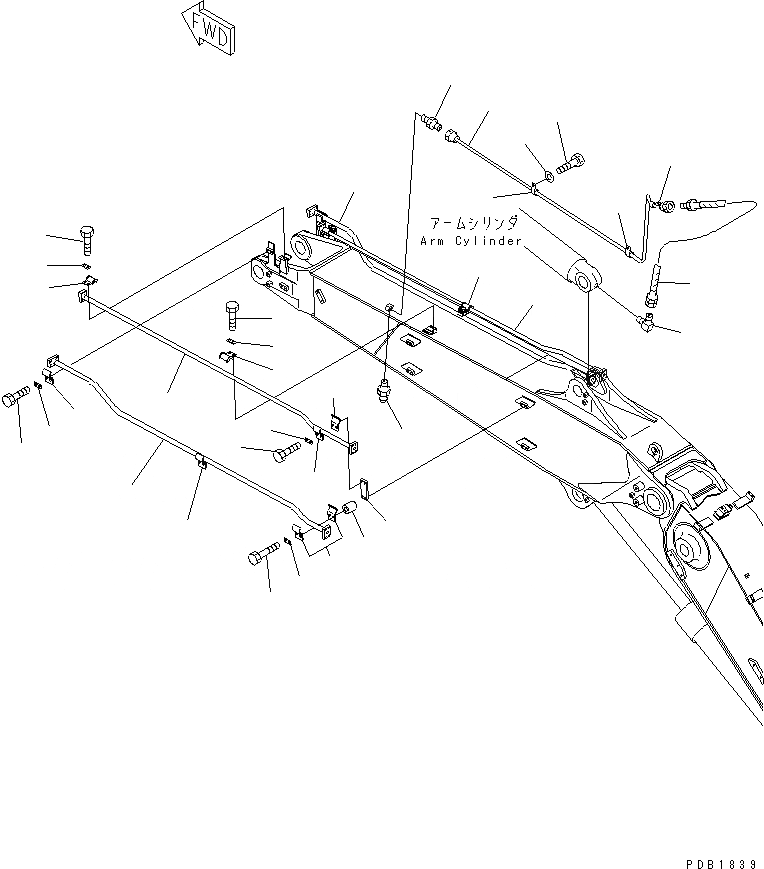 FWD

アームシリンダ
Arm Cylinder

PDB1839