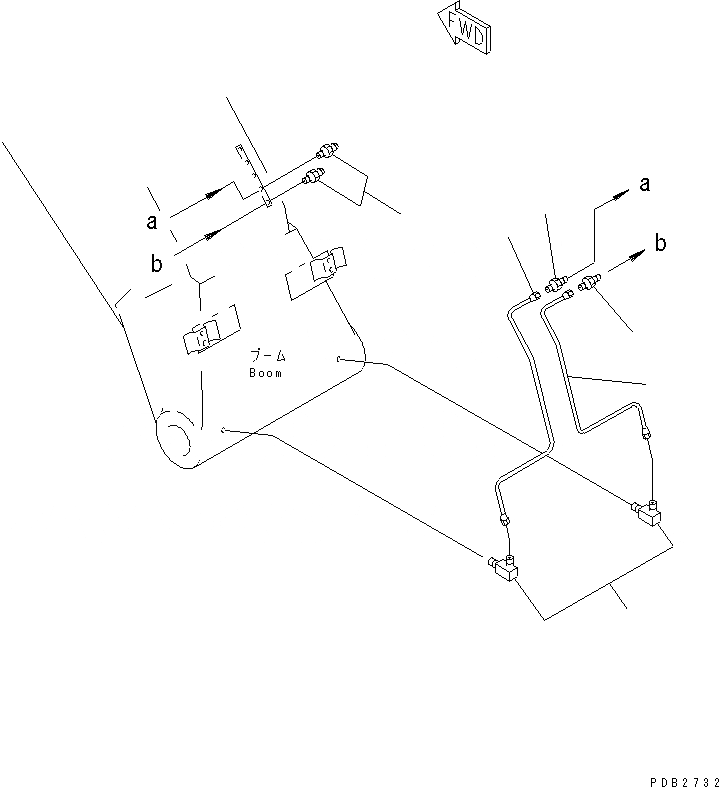 FWD

a

b

a

b

ブーム
Boom

PDB2732