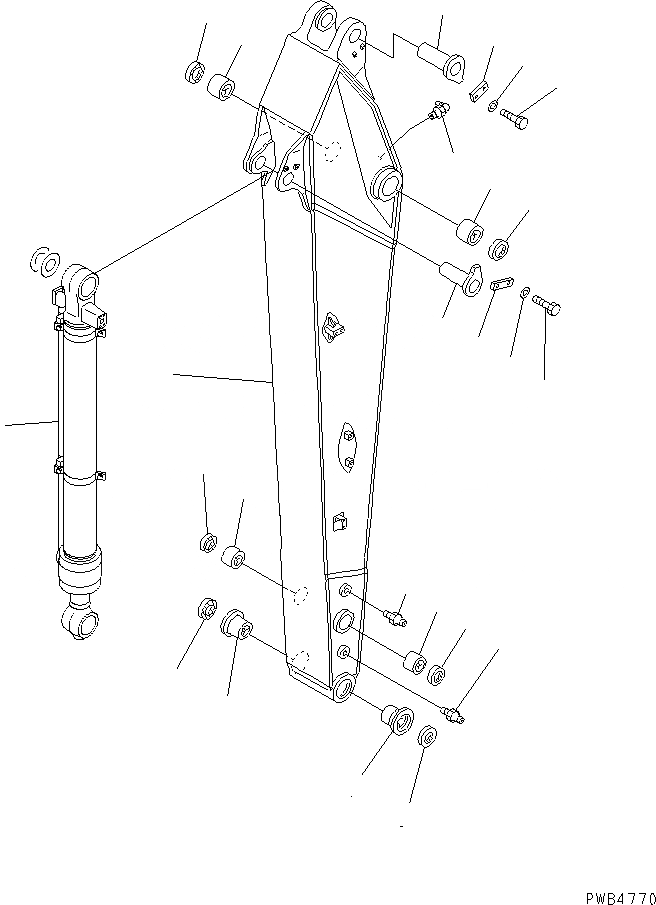 PWB4770