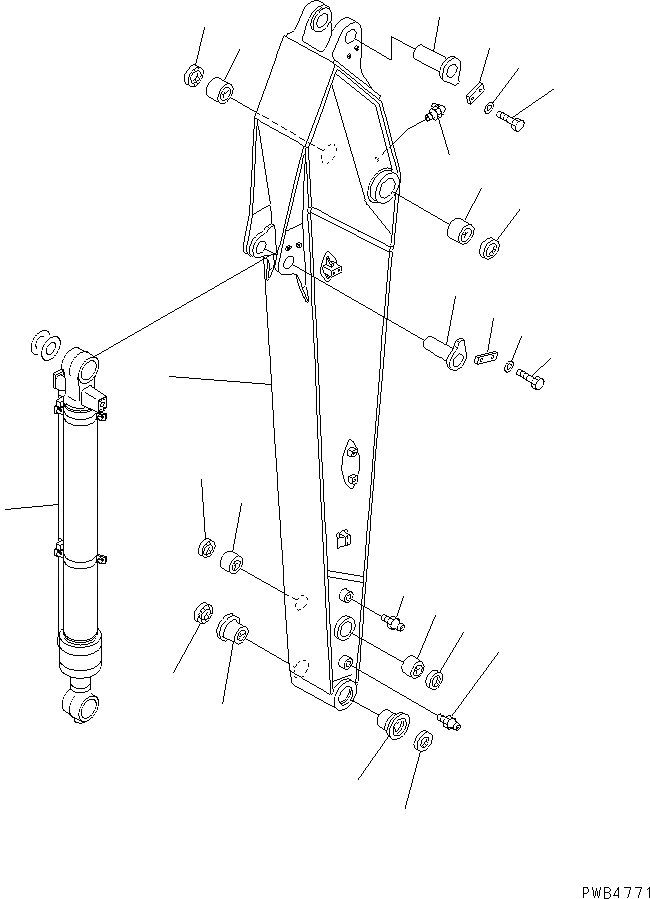 PWB4771