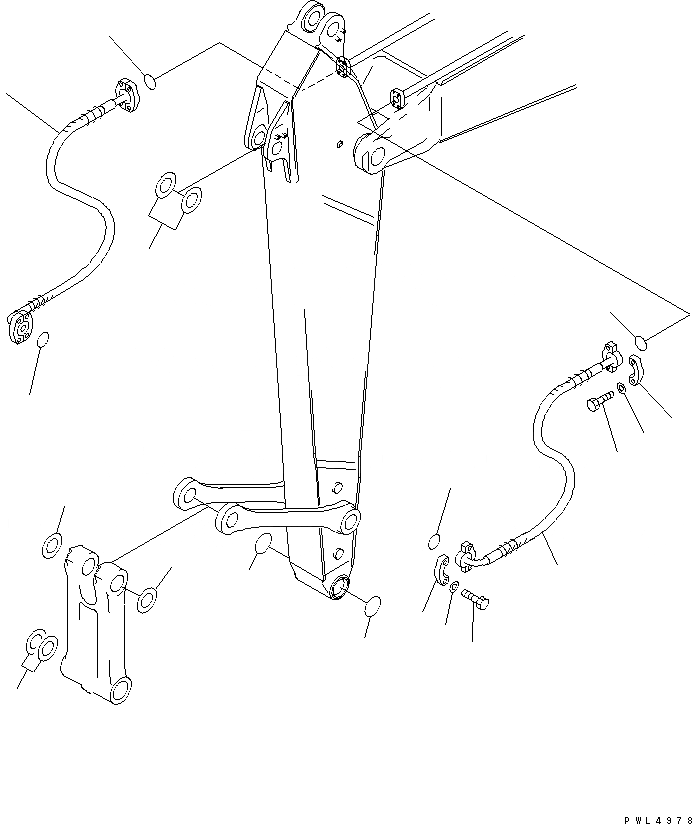 PWL4978