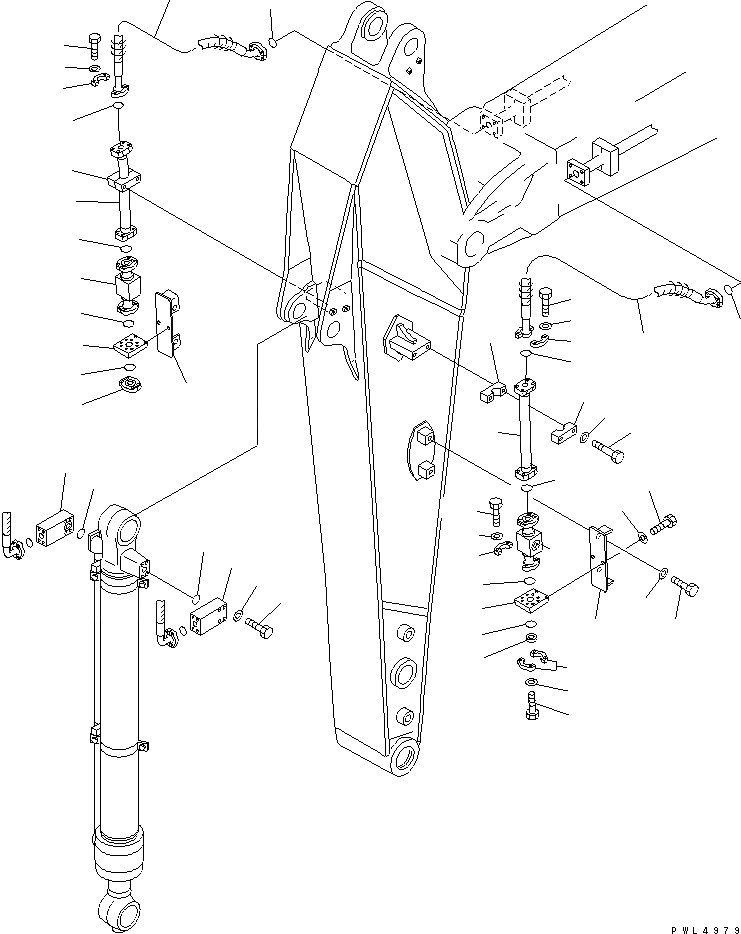 PWL4979