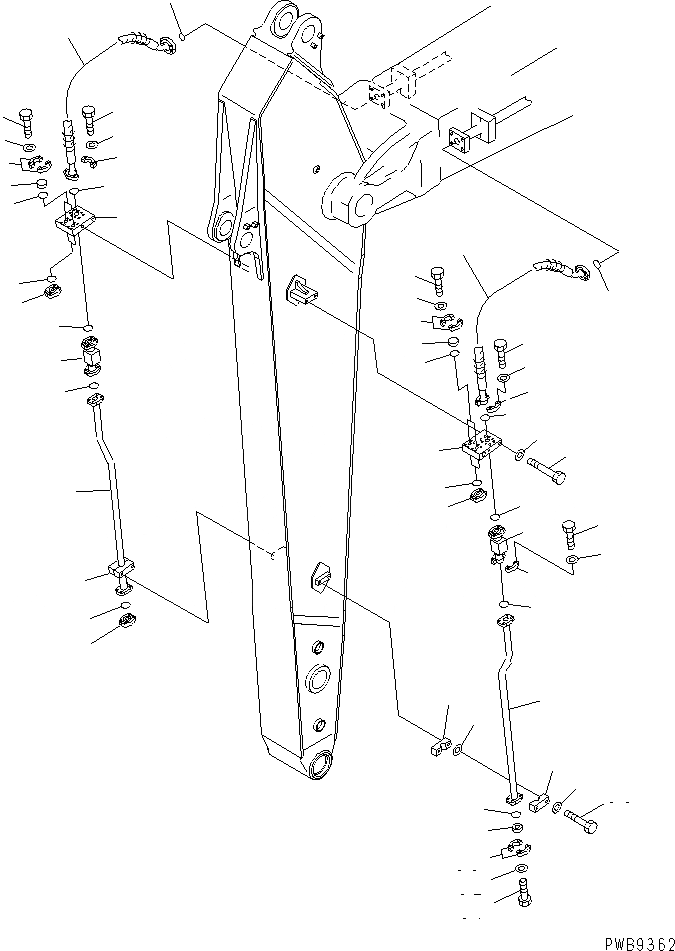 PWB9362