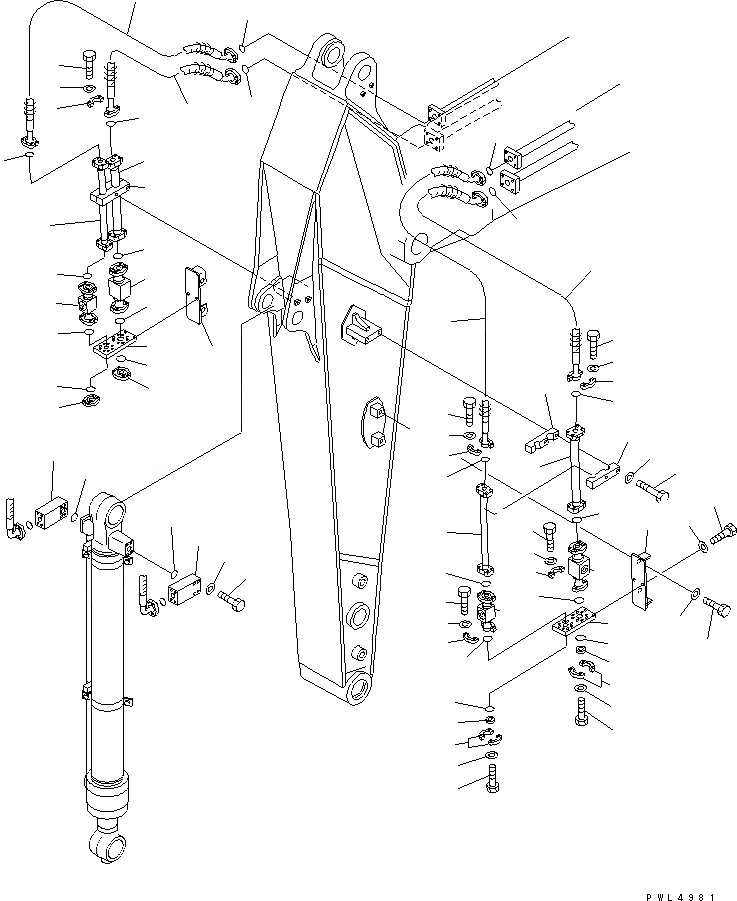 PWL4981