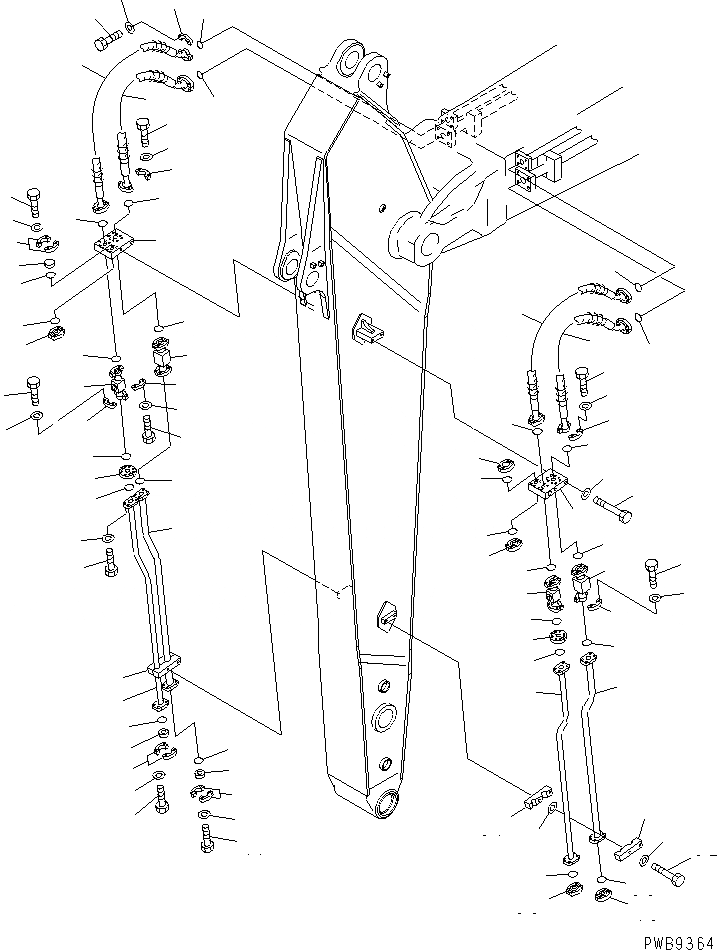 PWB9364